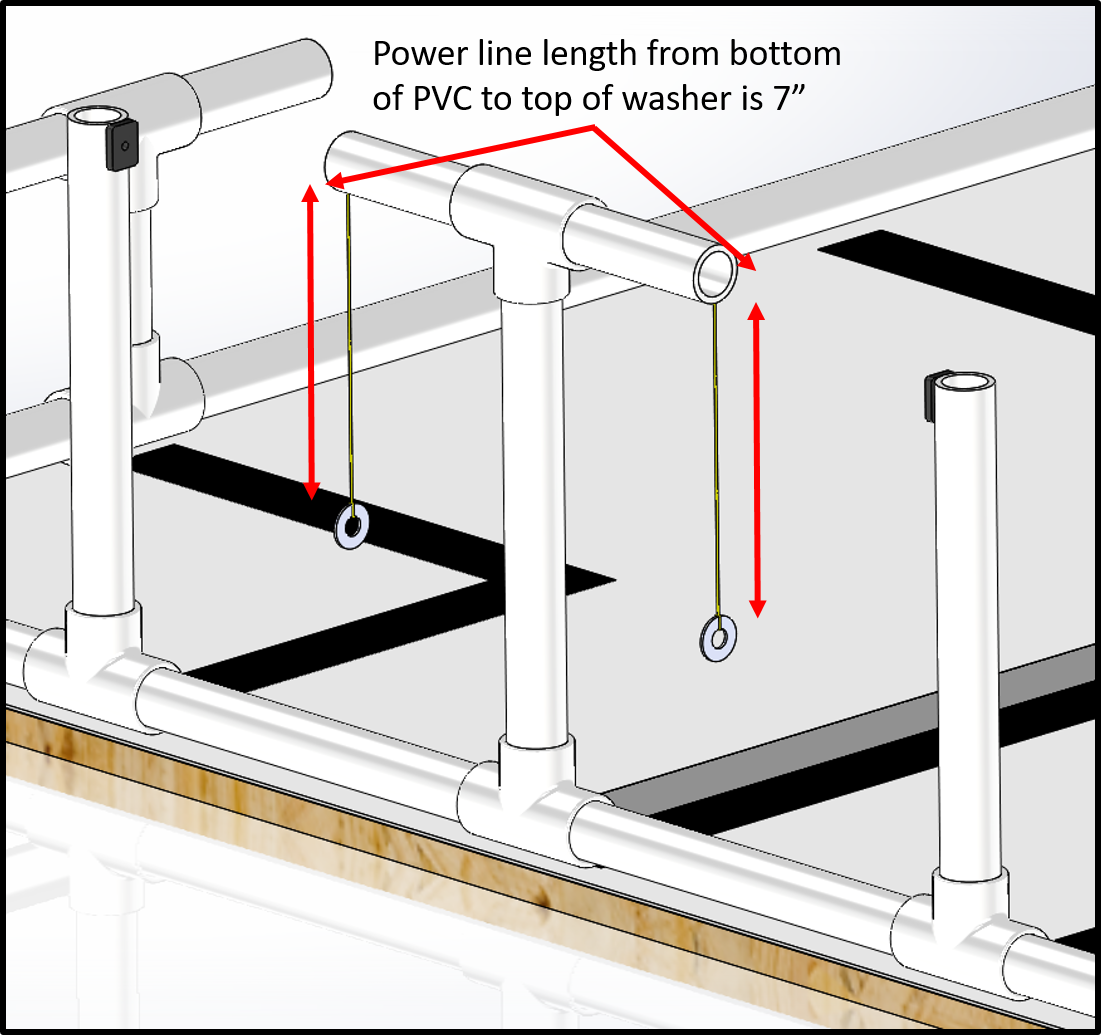 Power line length from bottom of PVC to top of washer is 7”